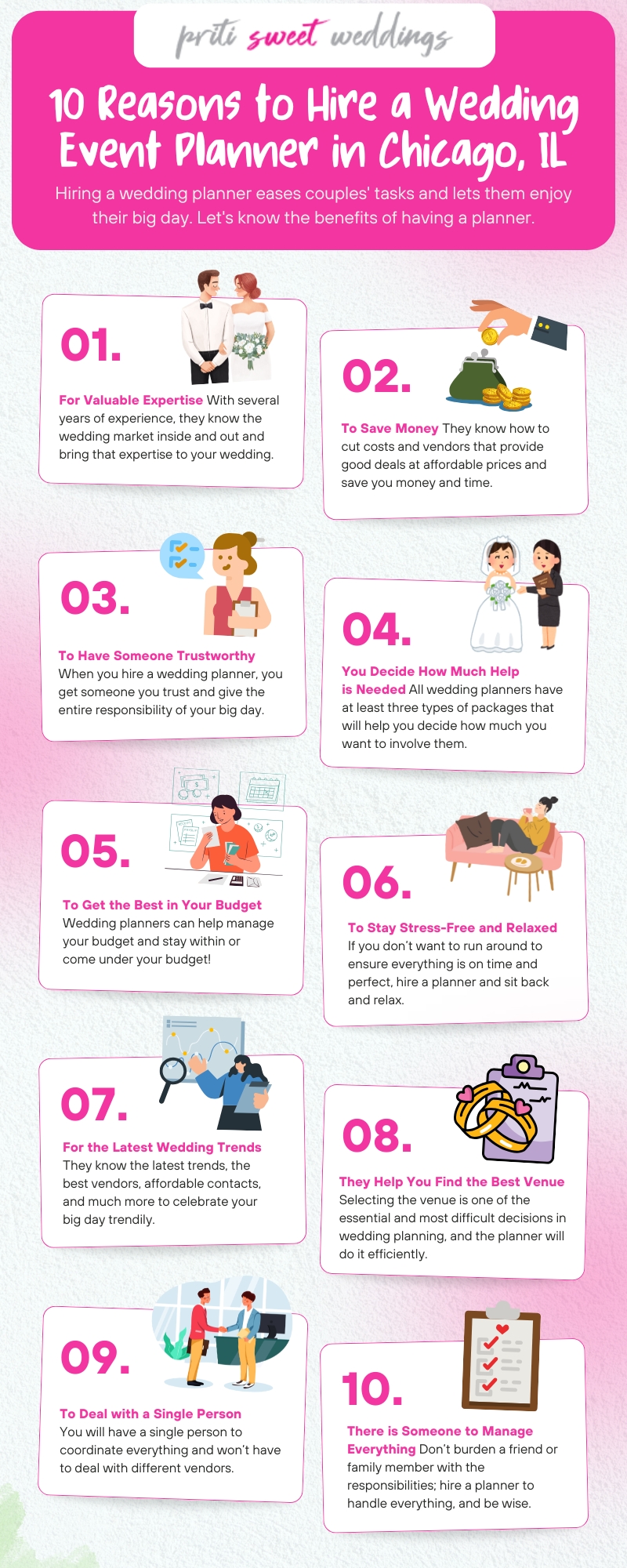 priti sweet weddings

10 Reasons to Hire a Wedding Event Planner in Chicago, IL

Hiring a wedding planner eases couples' tasks and lets them enjoy their big day. Let's know the benefits of having a planner.

01.

For Valuable Expertise With several years of experience, they know the wedding market inside and out and bring that expertise to your wedding.

02.

To Save Money They know how to cut costs and vendors that provide good deals at affordable prices and save you money and time.

03.

To Have Someone Trustworthy When you hire a wedding planner, you get someone you trust and give the entire responsibility of your big day.

04.

You Decide How Much Help is Needed All wedding planners have at least three types of packages that will help you decide how much you want to involve them.

05.

To Get the Best in Your Budget Wedding planners can help manage your budget and stay within or come under your budget!

06.

To Stay Stress-Free and Relaxed If you don't want to run around to ensure everything is on time and perfect, hire a planner and sit back and relax.

07.

For the Latest Wedding Trends They know the latest trends, the best vendors, affordable contacts, and much more to celebrate your big day trendily.

08.

They Help You Find the Best Venue Selecting the venue is one of the essential and most difficult decisions in wedding planning, and the planner will do it efficiently.

09.

To Deal with a Single Person You will have a single person to coordinate everything and won't have to deal with different vendors.

10.

There is Someone to Manage Everything Don't burden a friend or family member with the responsibilities; hire a planner to handle everything, and be wise.